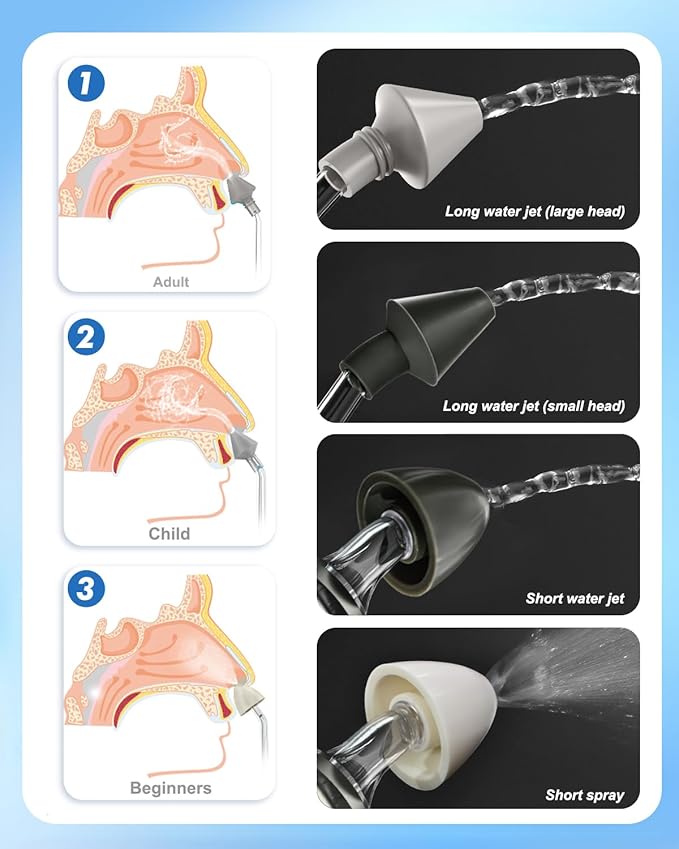 1
Adult
2
Child
3
Beginners
Long water jet (large head)
Long water jet (small head)
Short water jet
Short spray