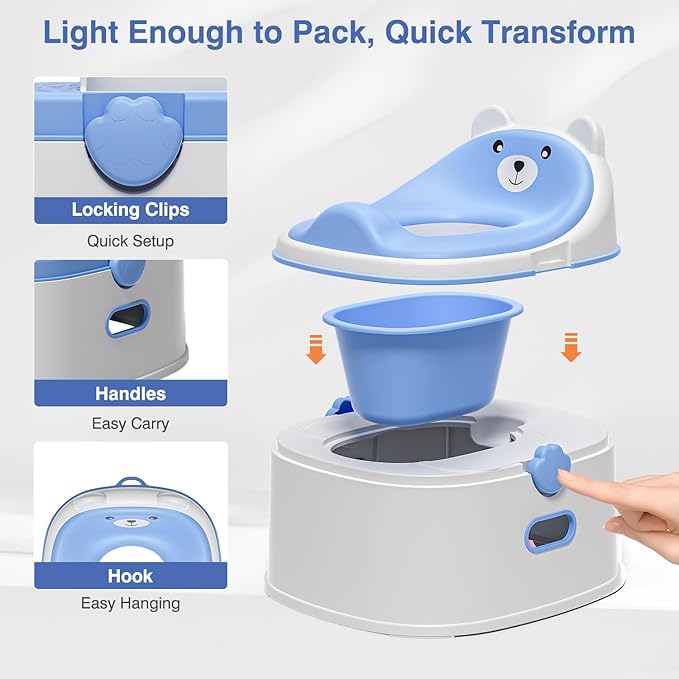 Light Enough to Pack, Quick Transform

Locking Clips
Quick Setup

Handles
Easy Carry

Hook
Easy Hanging