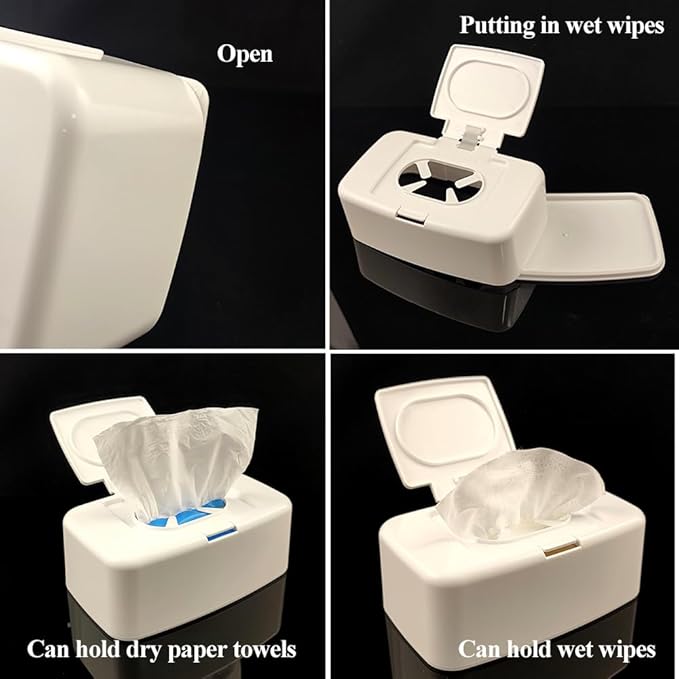 Open

Putting in wet wipes

Can hold dry paper towels

Can hold wet wipes