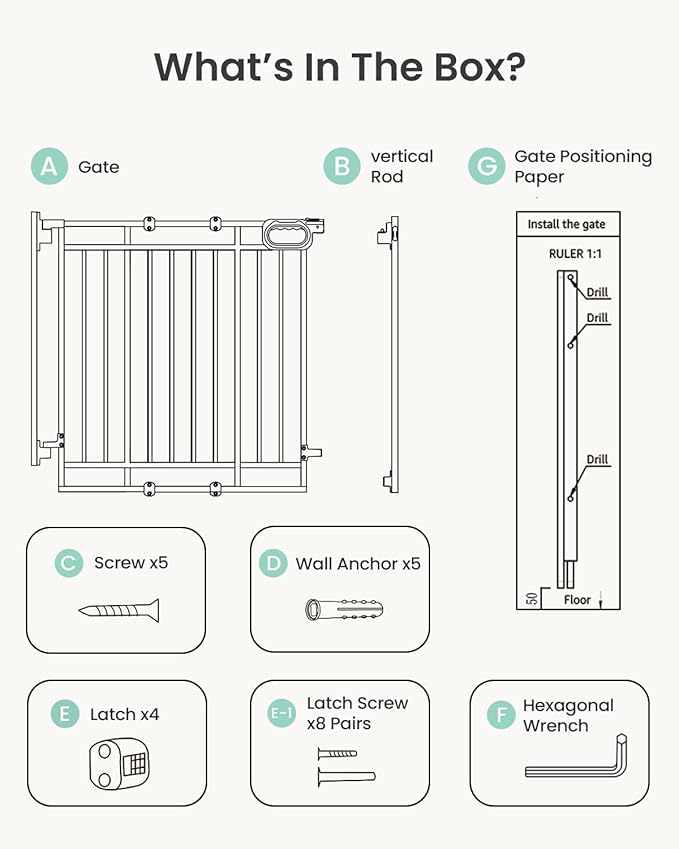 What's In The Box?

A Gate

B vertical Rod

G Gate Positioning Paper

Install the gate

RULER 1:1

Drill

Drill

Drill

50

Floor

C Screw x5

D Wall Anchor x5

E Latch x4

E-1 Latch Screw x8 Pairs

F Hexagonal Wrench