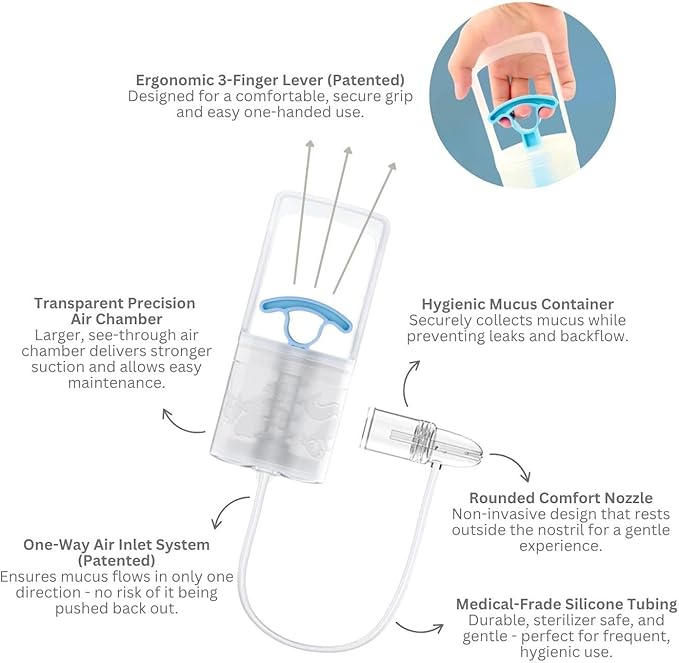 Ergonomic 3-Finger Lever (Patented)
Designed for a comfortable, secure grip and easy one-handed use.

Transparent Precision Air Chamber
Larger, see-through air chamber delivers stronger suction and allows easy maintenance.

Hygienic Mucus Container
Securely collects mucus while preventing leaks and backflow.

Rounded Comfort Nozzle
Non-invasive design that rests outside the nostril for a gentle experience.

One-Way Air Inlet System (Patented)
Ensures mucus flows in only one direction - no risk of it being pushed back out.

Medical-Frade Silicone Tubing
Durable, sterilizer safe, and gentle - perfect for frequent, hygienic use.