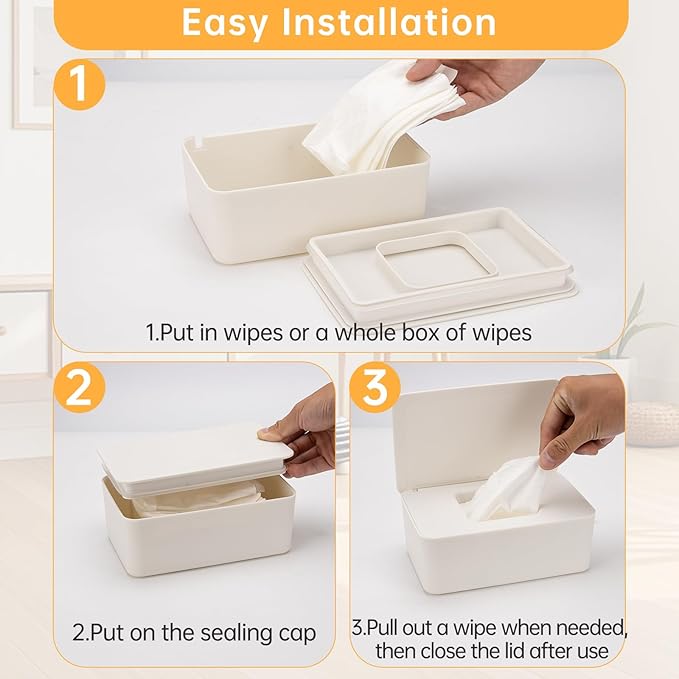 Easy Installation

1

1.Put in wipes or a whole box of wipes

2

2.Put on the sealing cap

3

3.Pull out a wipe when needed, then close the lid after use