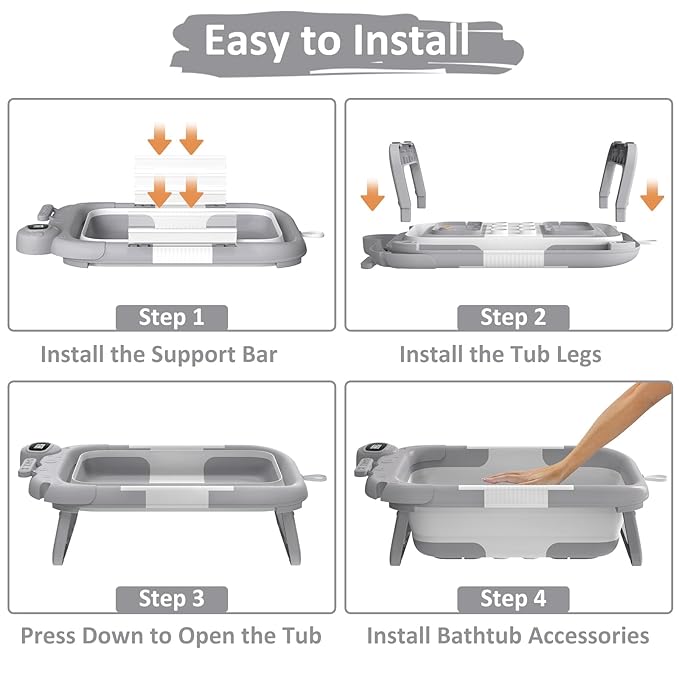 Easy to Install

Step 1
Install the Support Bar

Step 2
Install the Tub Legs

Step 3
Press Down to Open the Tub

Step 4
Install Bathtub Accessories