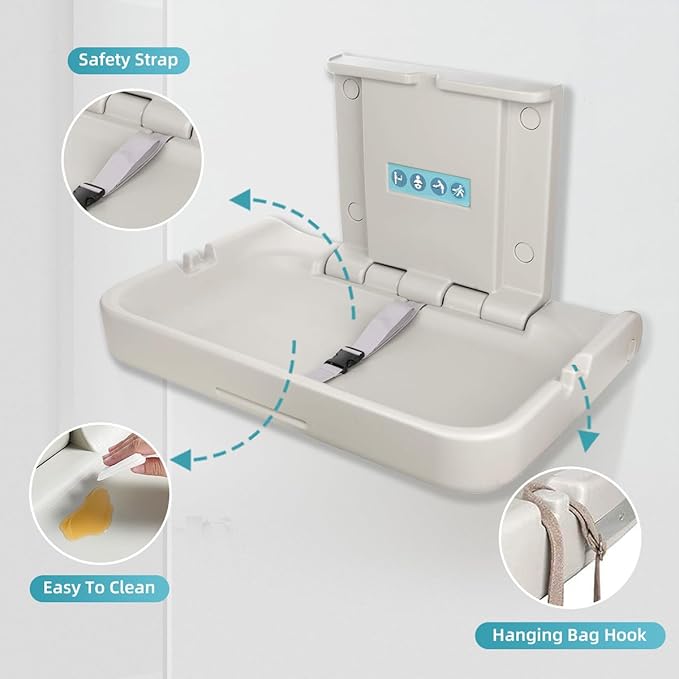 Safety Strap

Easy To Clean

Hanging Bag Hook