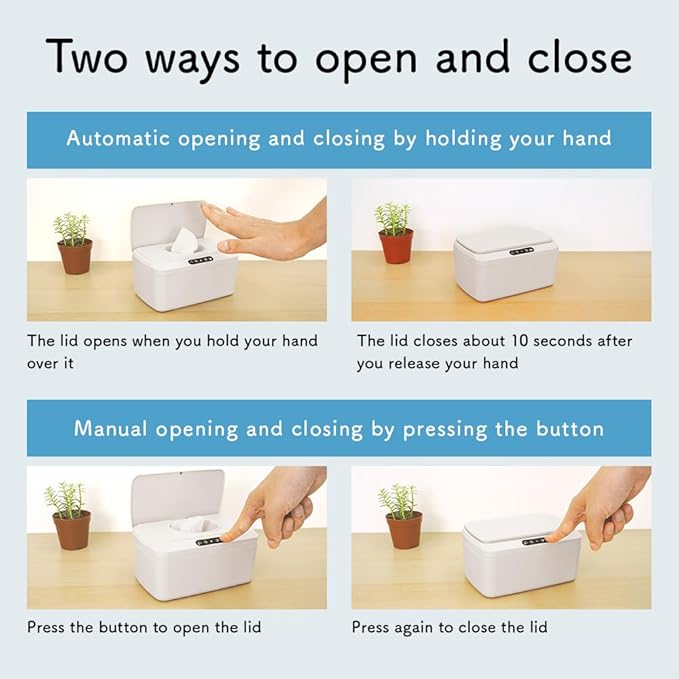 Two ways to open and close

Automatic opening and closing by holding your hand

The lid opens when you hold your hand over it

The lid closes about 10 seconds after you release your hand

Manual opening and closing by pressing the button

Press the button to open the lid

Press again to close the lid