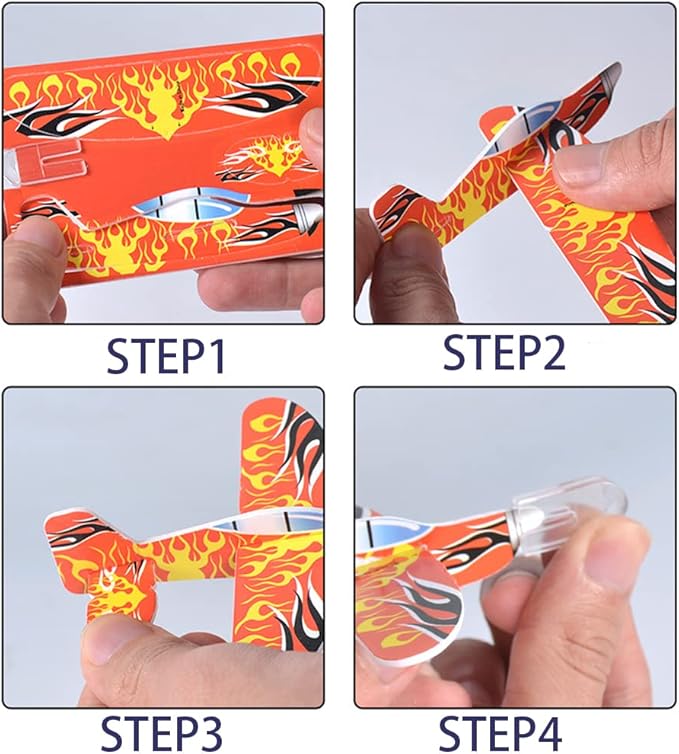 STEP1

STEP2

STEP3

STEP4