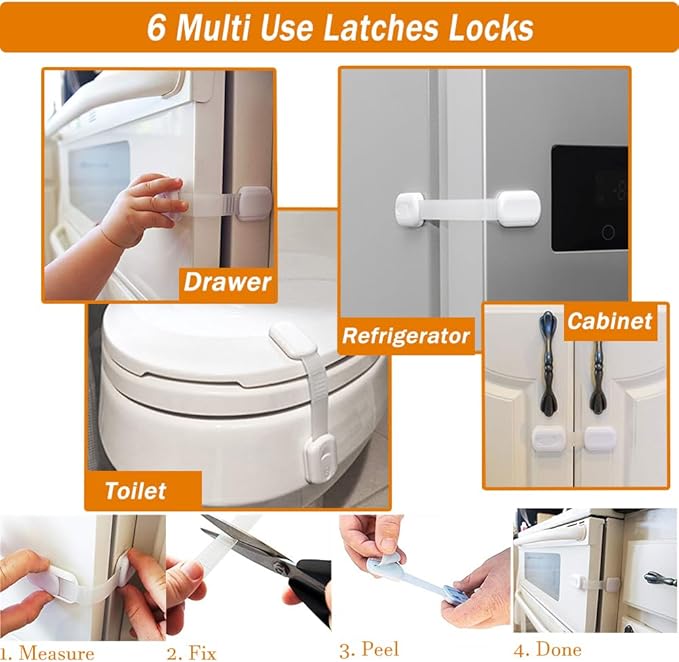 6 Multi Use Latches Locks

Drawer

Refrigerator

Cabinet

Toilet

1. Measure

2. Fix

3. Peel

4. Done