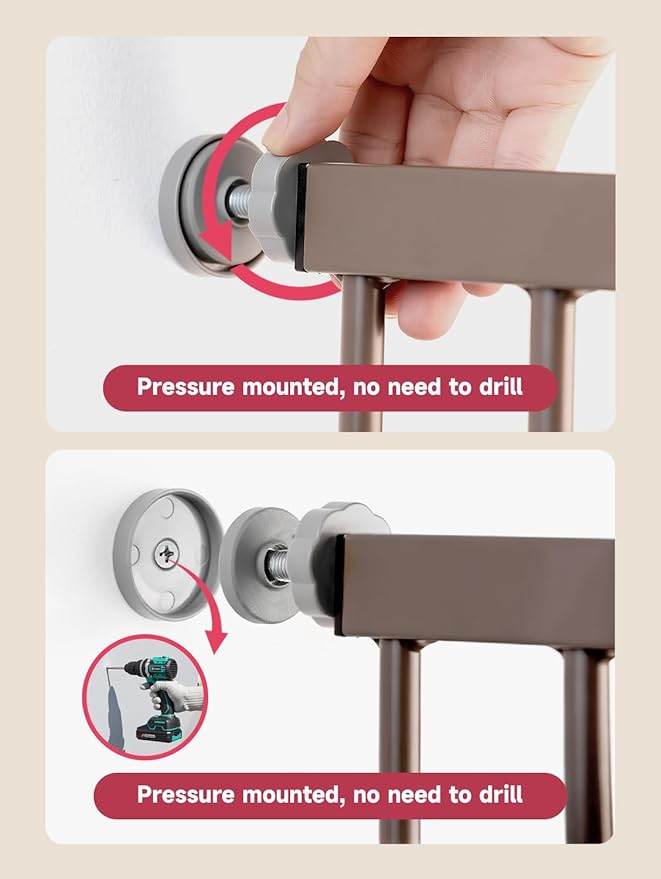 Pressure mounted, no need to drill

Pressure mounted, no need to drill