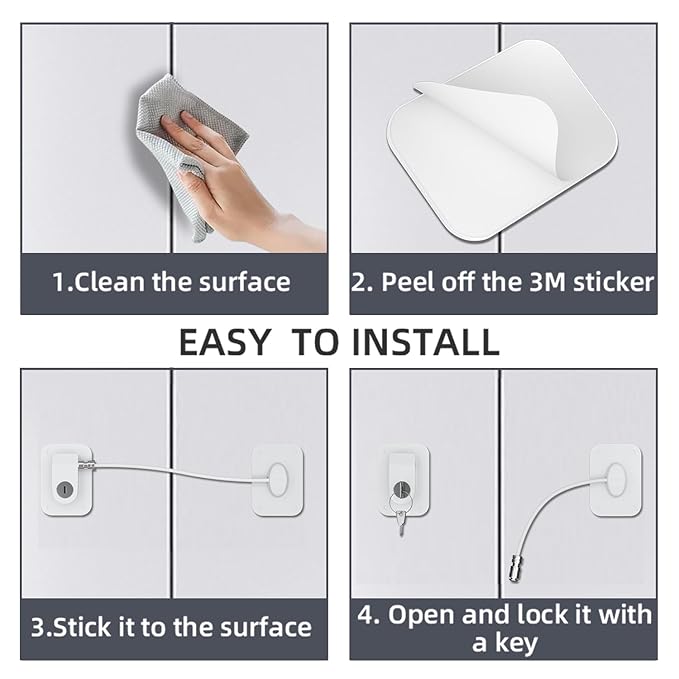 1.Clean the surface

2. Peel off the 3M sticker

EASY TO INSTALL

3.Stick it to the surface

4. Open and lock it with a key