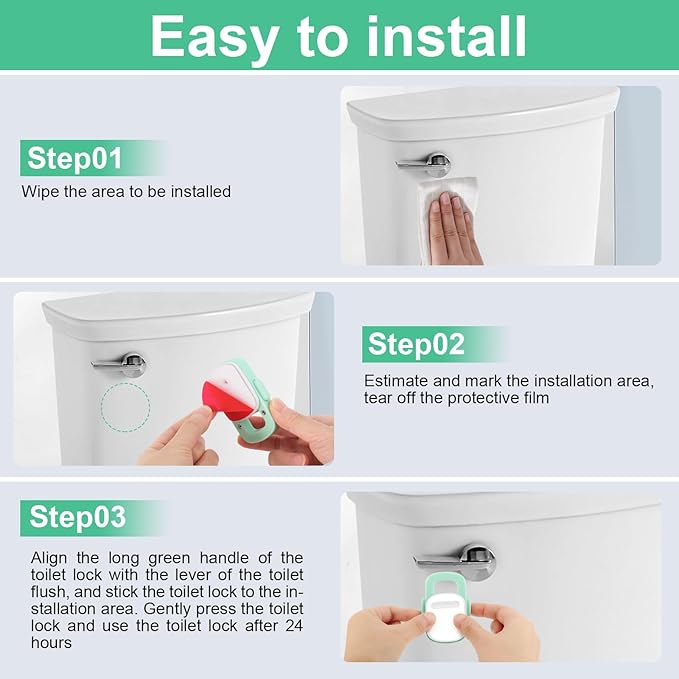 Easy to install

Step01

Wipe the area to be installed

Step02

Estimate and mark the installation area, tear off the protective film

Step03

Align the long green handle of the toilet lock with the lever of the toilet flush, and stick the toilet lock to the installation area. Gently press the toilet lock and use the toilet lock after 24 hours