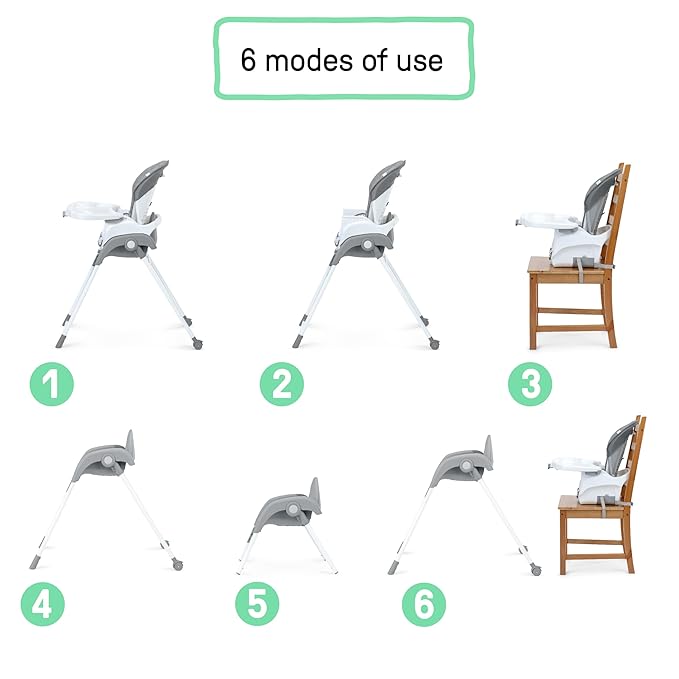 6 modes of use

1

2

3

4

5

6