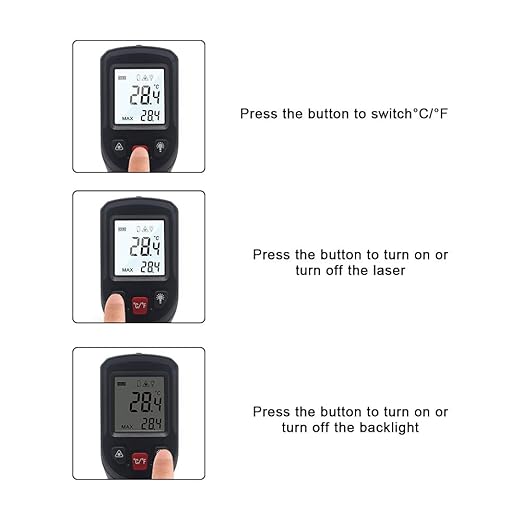 28.4 °C
MAX 28.4

Press the button to switch°C/°F

28.4 °C
MAX 28.4
°C/°F

Press the button to turn on or turn off the laser

28.4 °C
MAX 28.4
°C/°F

Press the button to turn on or turn off the backlight