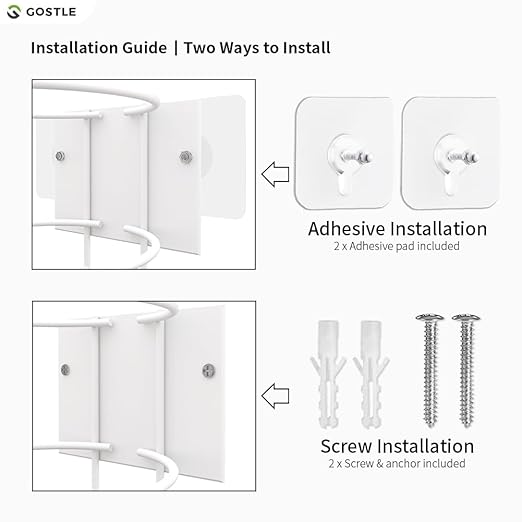 GOSTLE

Installation Guide | Two Ways to Install

Adhesive Installation
2 x Adhesive pad included

Screw Installation
2 x Screw & anchor included