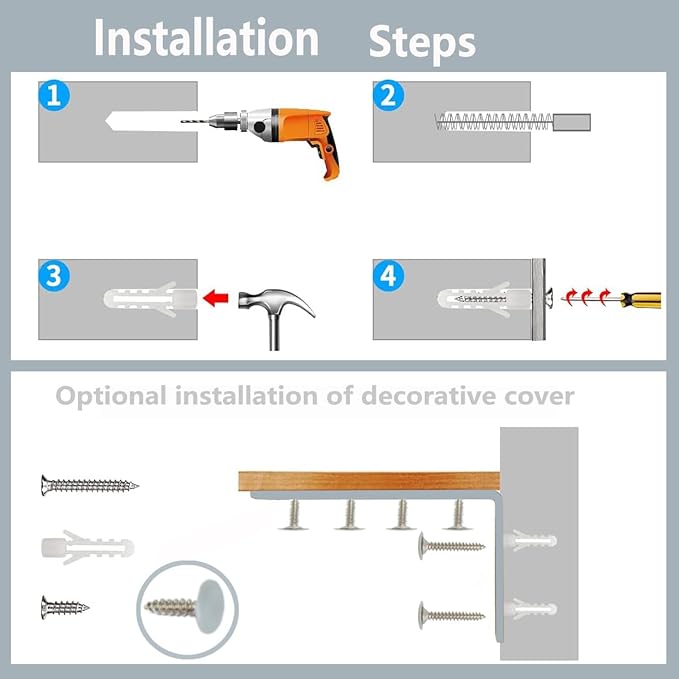 Installation Steps

1

2

3

4

Optional installation of decorative cover