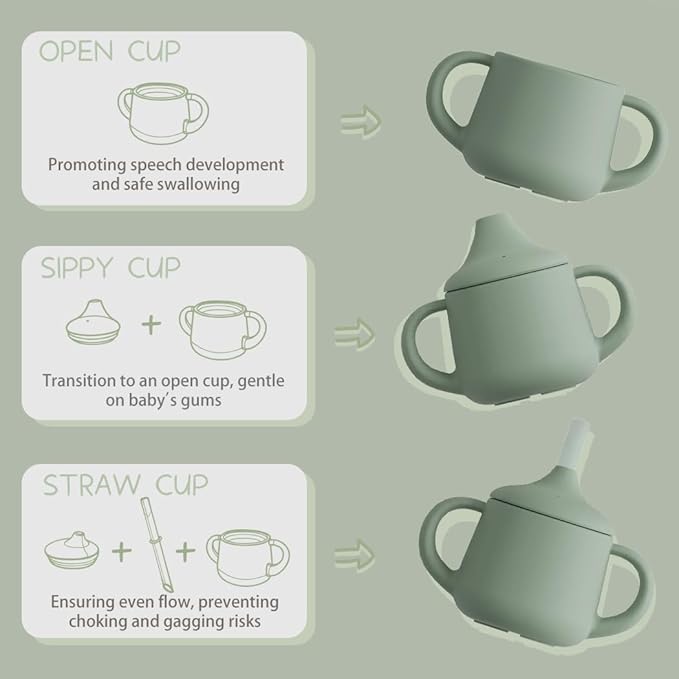 OPEN CUP

Promoting speech development and safe swallowing

SIPPY CUP

+

Transition to an open cup, gentle on baby's gums

STRAW CUP

+ +

Ensuring even flow, preventing choking and gagging risks