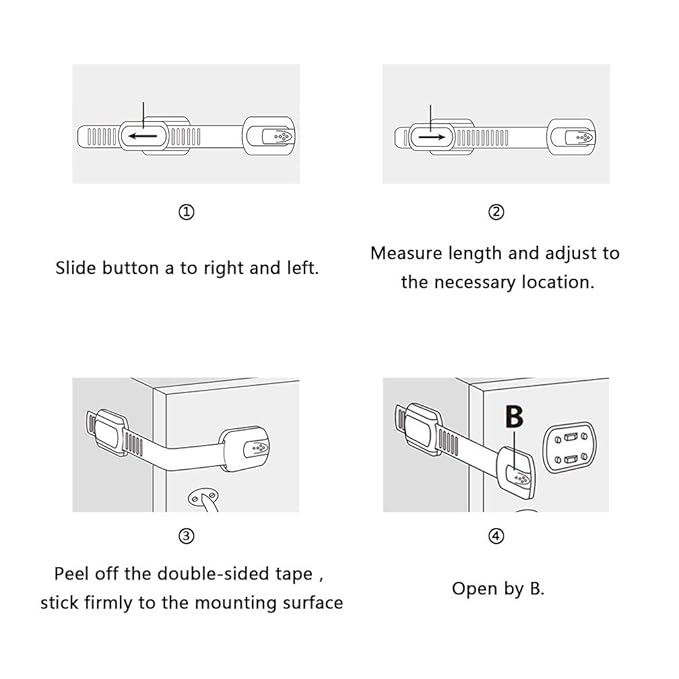 ①

Slide button a to right and left.

②

Measure length and adjust to the necessary location.

③

Peel off the double-sided tape , stick firmly to the mounting surface

B

④

Open by B.