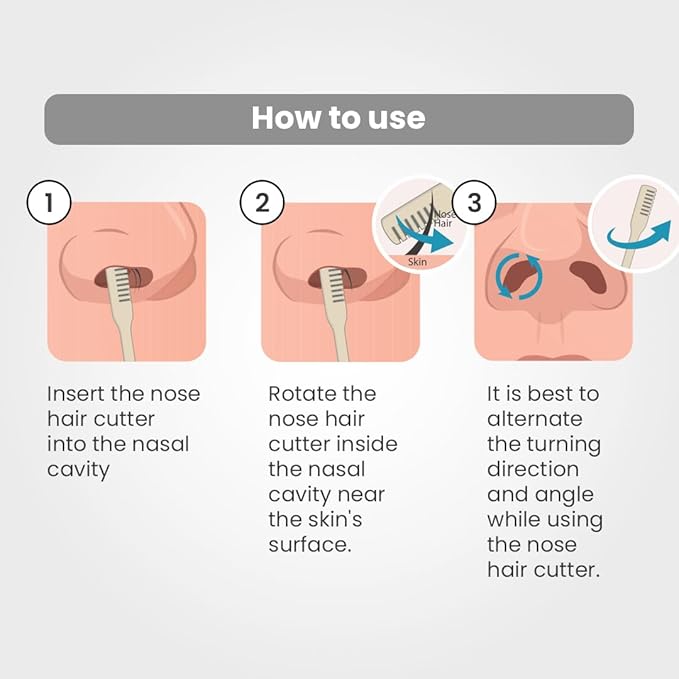 How to use

1

Insert the nose hair cutter into the nasal cavity

2

Nose Hair

Skin

Rotate the nose hair cutter inside the nasal cavity near the skin's surface.

3

It is best to alternate the turning direction and angle while using the nose hair cutter.