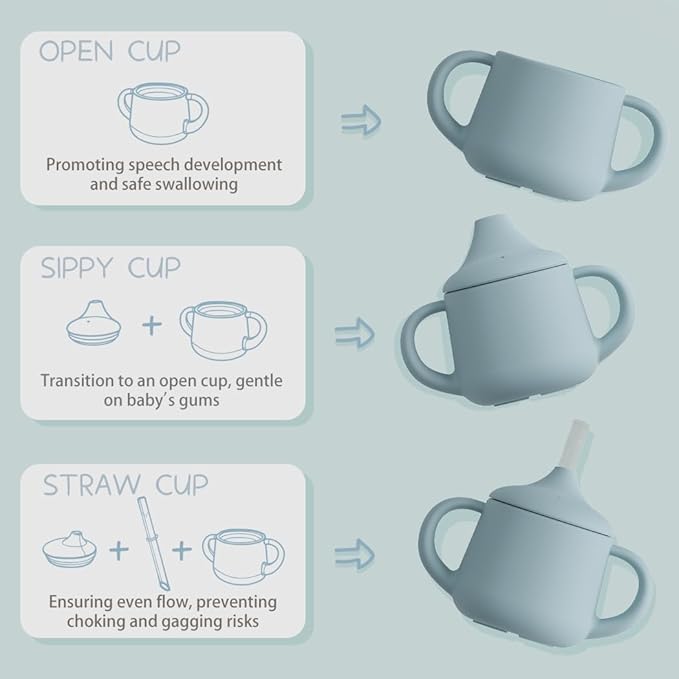 OPEN CUP

Promoting speech development and safe swallowing

SIPPY CUP

+

Transition to an open cup, gentle on baby's gums

STRAW CUP

+ +

Ensuring even flow, preventing choking and gagging risks