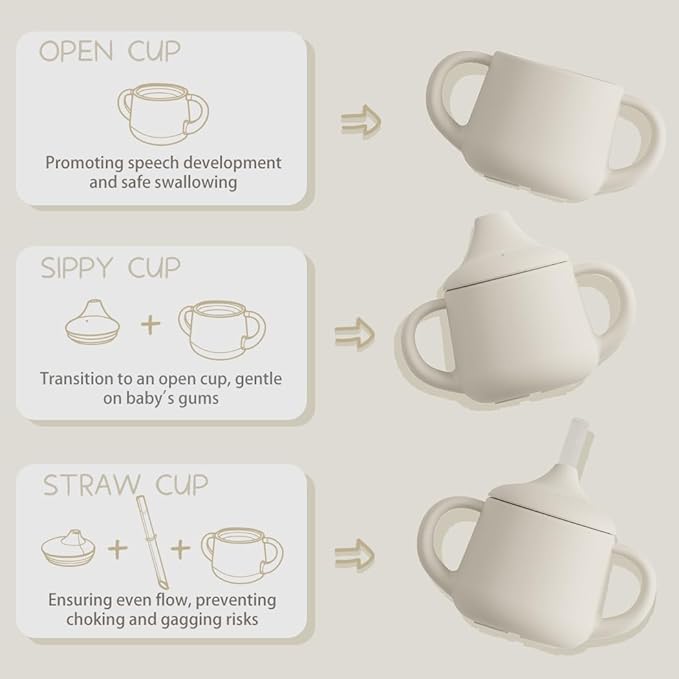 OPEN CUP

Promoting speech development and safe swallowing

SIPPY CUP

+

Transition to an open cup, gentle on baby's gums

STRAW CUP

+ +

Ensuring even flow, preventing choking and gagging risks