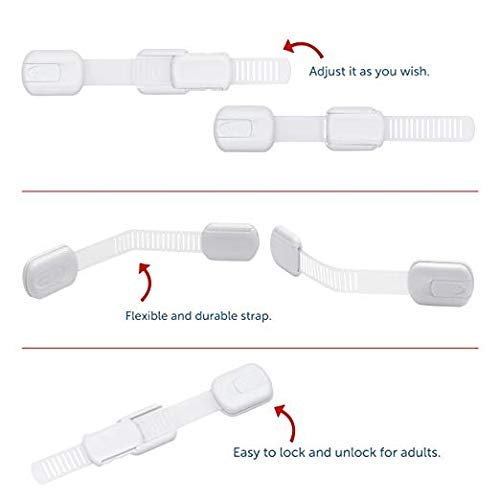 Adjust it as you wish.

Flexible and durable strap.

Easy to lock and unlock for adults.